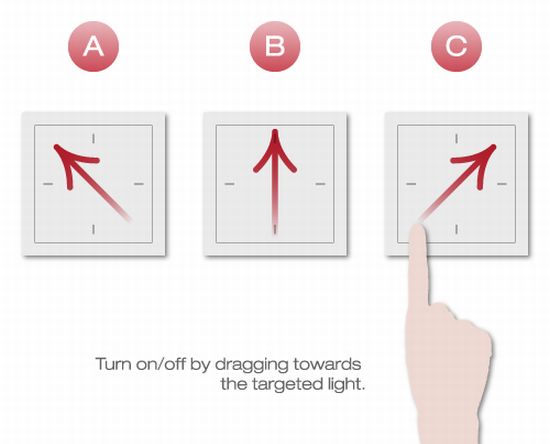 A

B

C

Turn on/off by dragging towards the targeted light.