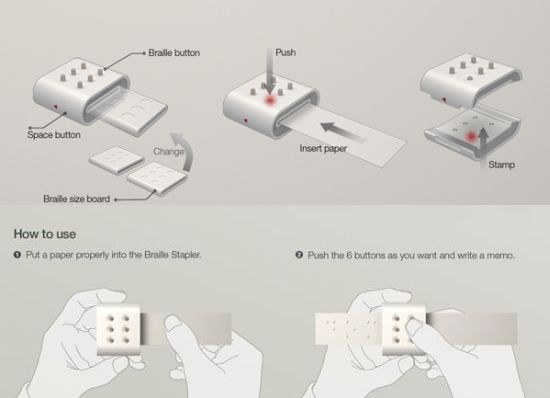 Braille button

Space button

Change

Braille size board

Push

Insert paper

Stamp

How to use

❶ Put a paper properly into the Braille Stapler.

❷ Push the 6 buttons as you want and write a memo.