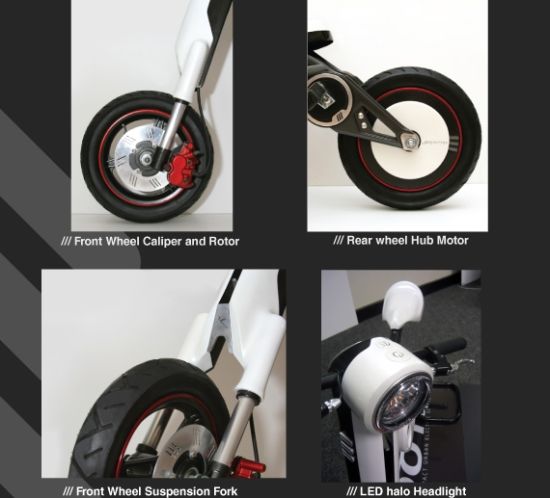 /// Front Wheel Caliper and Rotor

/// Rear wheel Hub Motor

/// Front Wheel Suspension Fork

/// LED halo Headlight